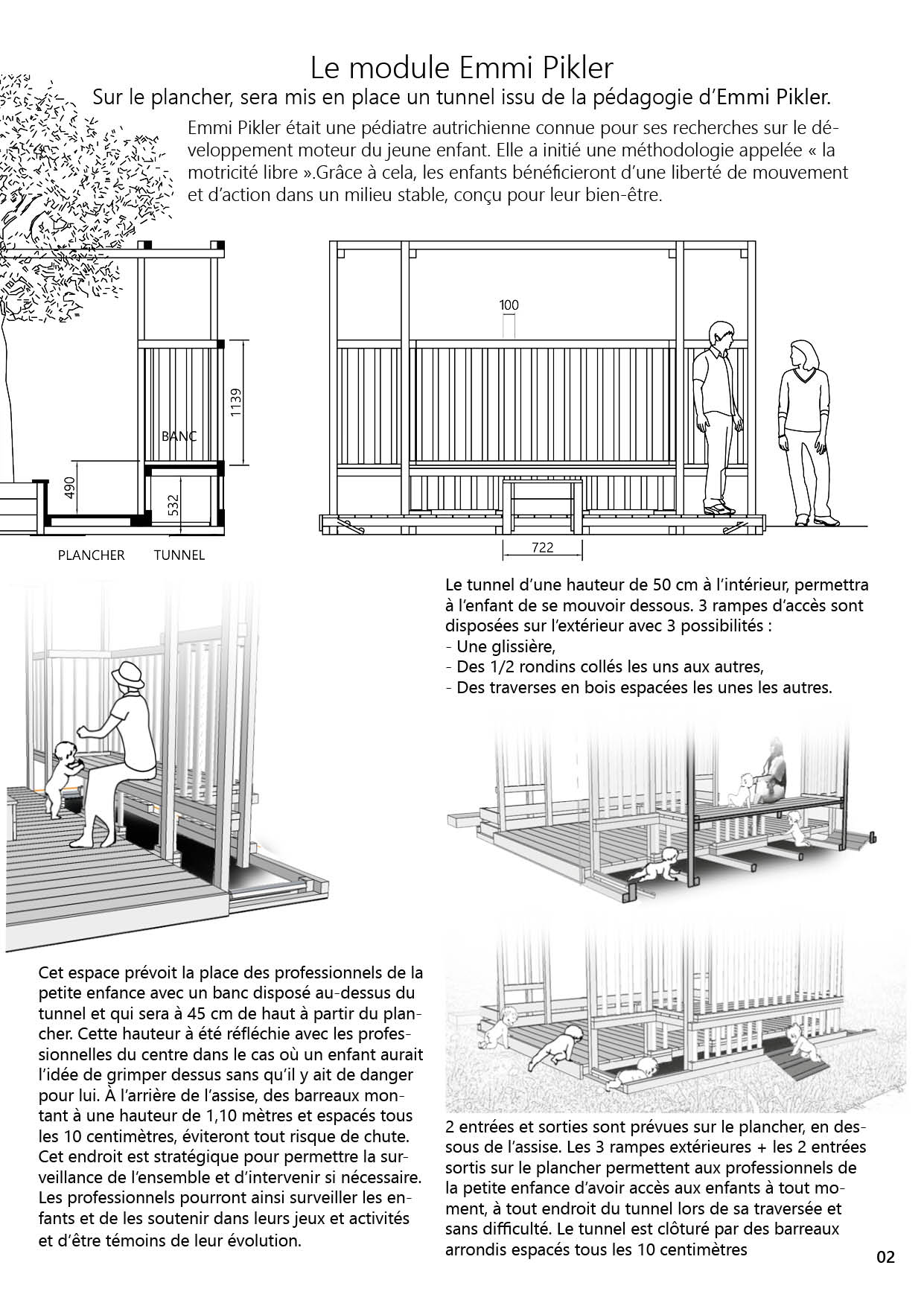 Le module Emmi Pikler

Sur le plancher, sera mis en place un tunnel issu de la pédagogie d'Emmi Pikler.

Emmi Pikler était une pédiatre autrichienne connue pour ses recherches sur le développement moteur du jeune enfant. Elle a initié une méthodologie appelée « la motricité libre ».Grâce à cela, les enfants bénéficieront d'une liberté de mouvement et d'action dans un milieu stable, conçu pour leur bien-être.

1139

BANC

490

532

PLANCHER TUNNEL

100

722

Le tunnel d'une hauteur de 50 cm à l'intérieur, permettra à l'enfant de se mouvoir dessous. 3 rampes d'accès sont disposées sur l'extérieur avec 3 possibilités :
- Une glissière,
- Des 1/2 rondins collés les uns aux autres,
- Des traverses en bois espacées les unes les autres.

Cet espace prévoit la place des professionnels de la petite enfance avec un banc disposé au-dessus du tunnel et qui sera à 45 cm de haut à partir du plancher. Cette hauteur à été réfléchie avec les professionnelles du centre dans le cas où un enfant aurait l'idée de grimper dessus sans qu'il y ait de danger pour lui. À l'arrière de l'assise, des barreaux montant à une hauteur de 1,10 mètres et espacés tous les 10 centimètres, éviteront tout risque de chute. Cet endroit est stratégique pour permettre la surveillance de l'ensemble et d'intervenir si nécessaire. Les professionnels pourront ainsi surveiller les enfants et de les soutenir dans leurs jeux et activités et d'être témoins de leur évolution.

2 entrées et sorties sont prévues sur le plancher, en dessous de l'assise. Les 3 rampes extérieures + les 2 entrées sortis sur le plancher permettent aux professionnels de la petite enfance d'avoir accès aux enfants à tout moment, à tout endroit du tunnel lors de sa traversée et sans difficulté. Le tunnel est clôturé par des barreaux arrondis espacés tous les 10 centimètres

02